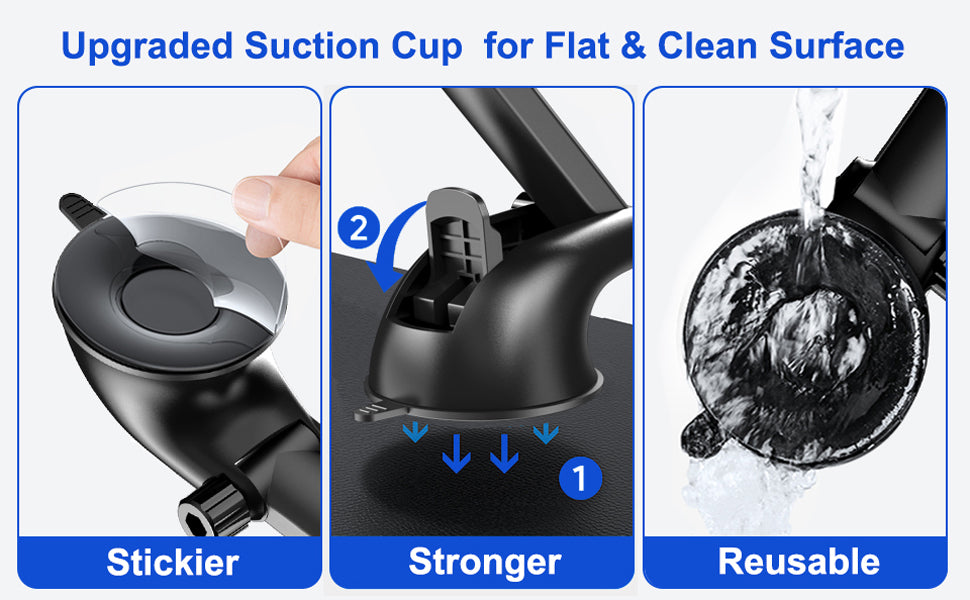 Upgraded Suction Cup for Flat & Clean Surface

Stickier

2

1

Stronger

Reusable